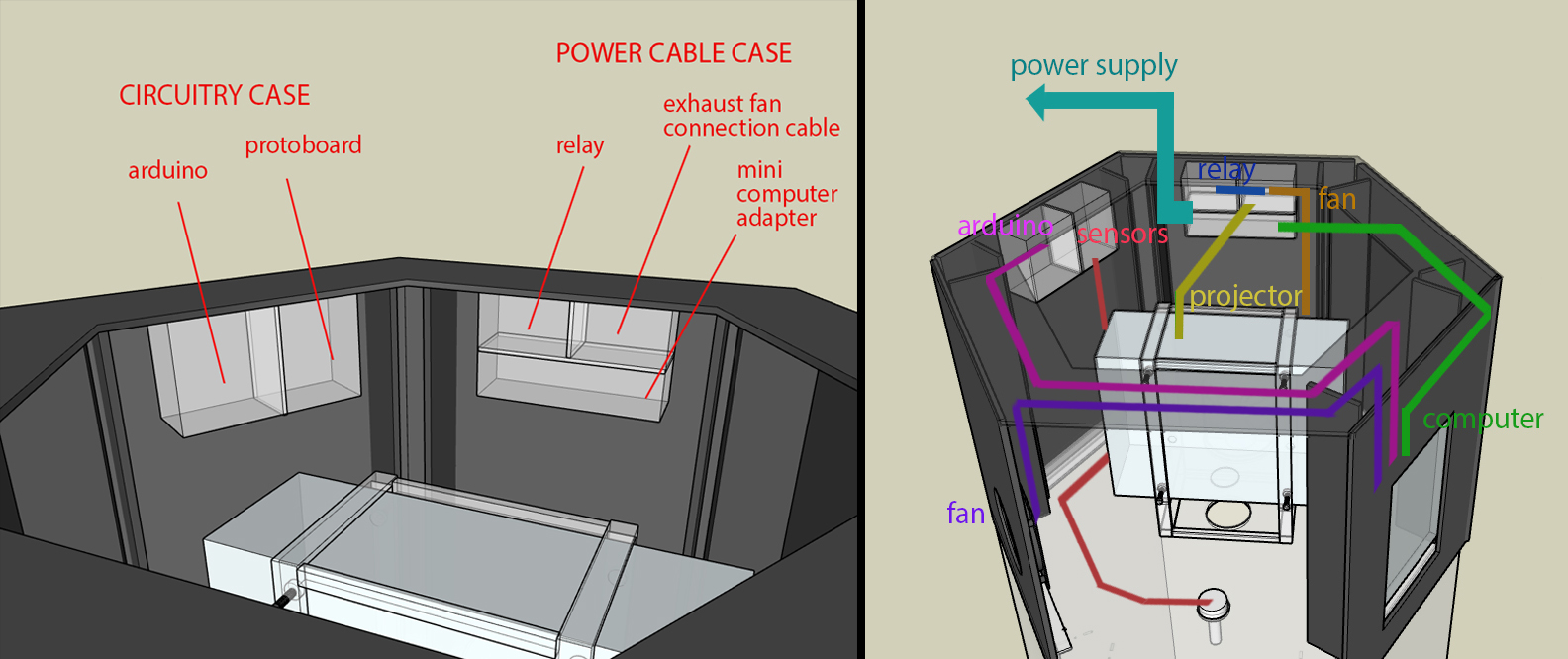 CIRCUITRY CASE

arduino

protoboard

POWER CABLE CASE

relay

exhaust fan connection cable

mini computer adapter

power supply

relay

fan

arduino

sensors

projector

computer

fan